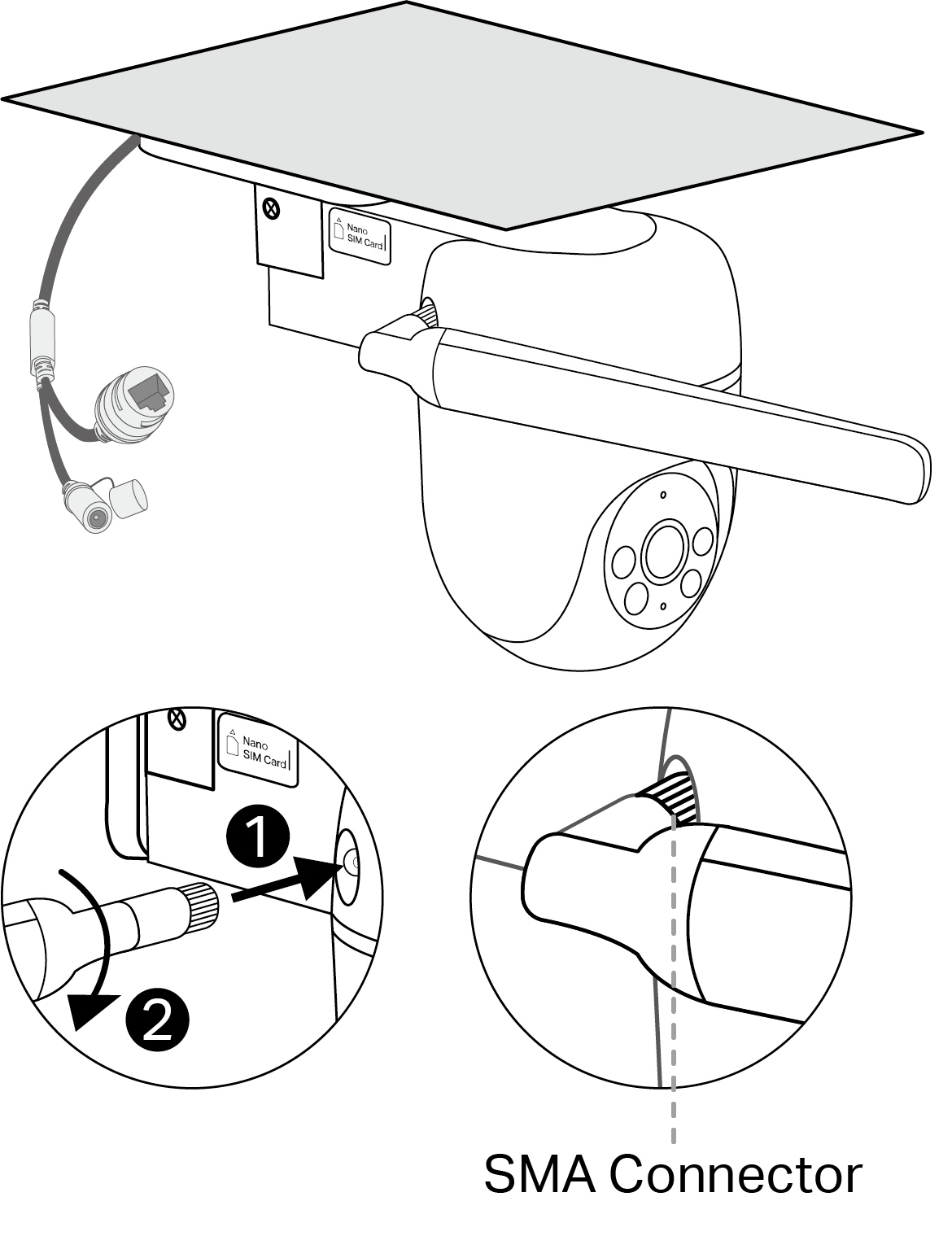 Nano
SIM Card

Nano
SIM Card

1

2

SMA Connector