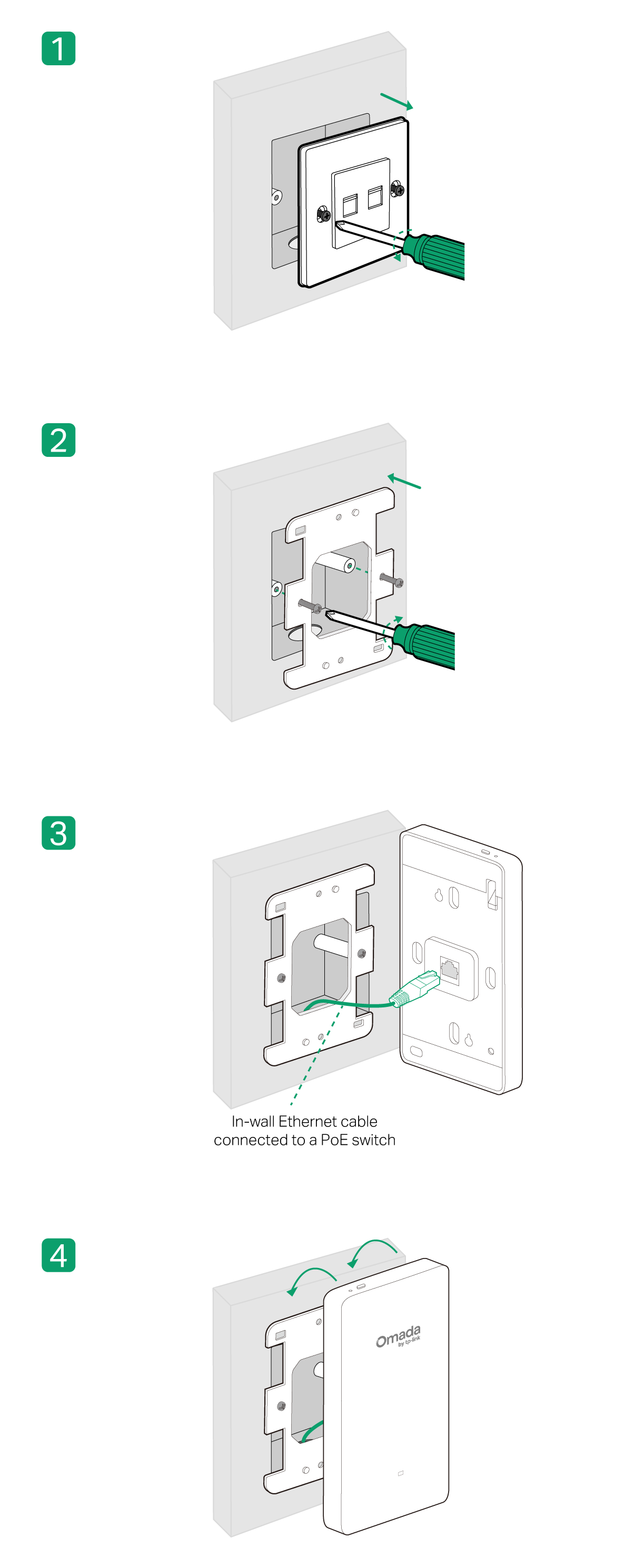 1

2

3

In-wall Ethernet cable connected to a PoE switch

4

Omada by tp-link