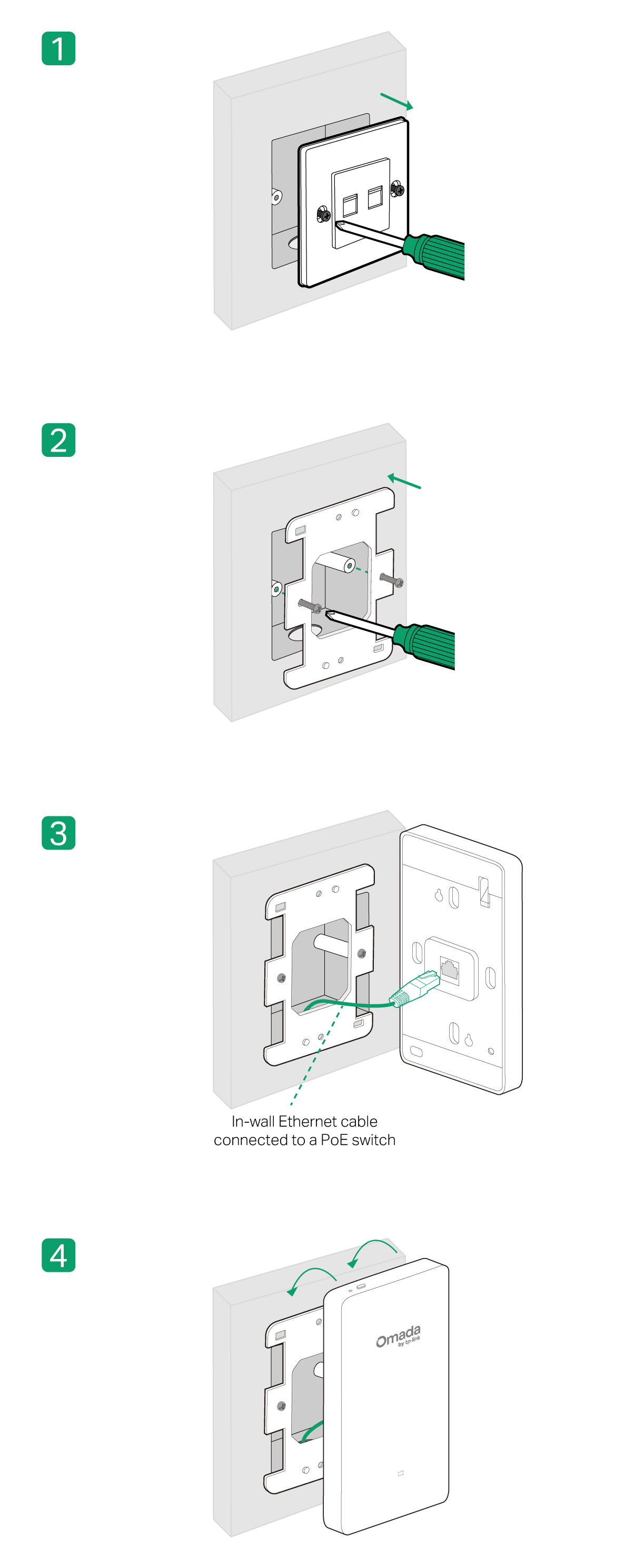 1

2

3

In-wall Ethernet cable connected to a PoE switch

4

Omada by tp-link