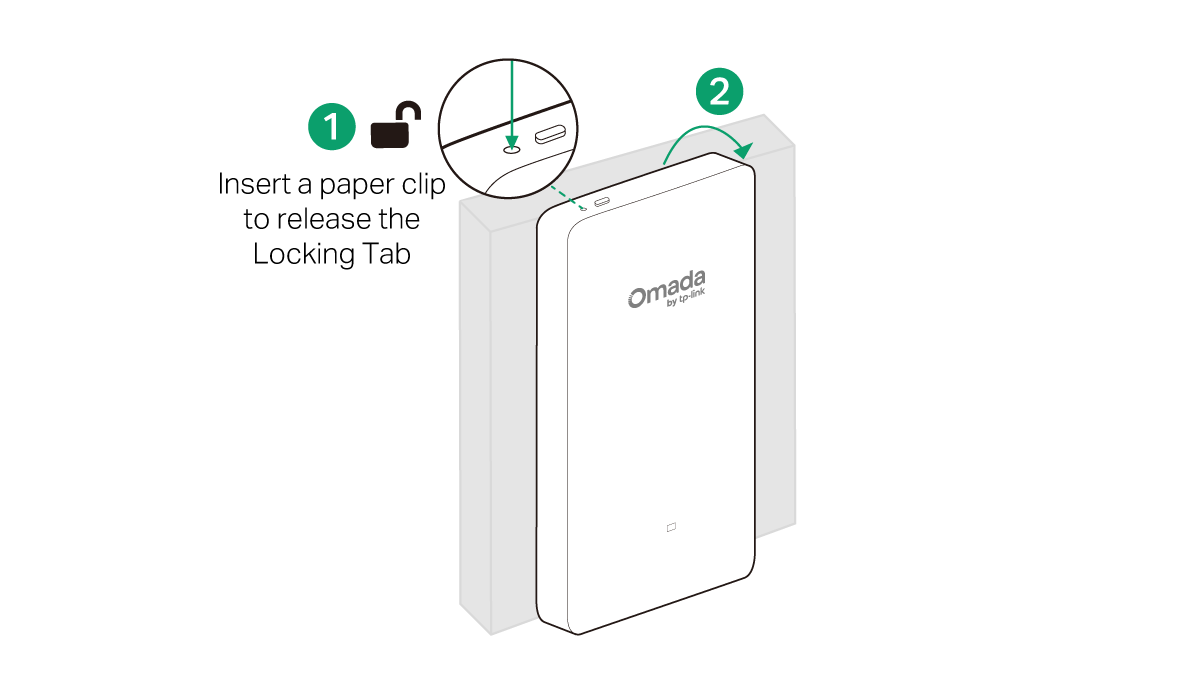 1

Insert a paper clip to release the Locking Tab

2

Omada
by tp-link