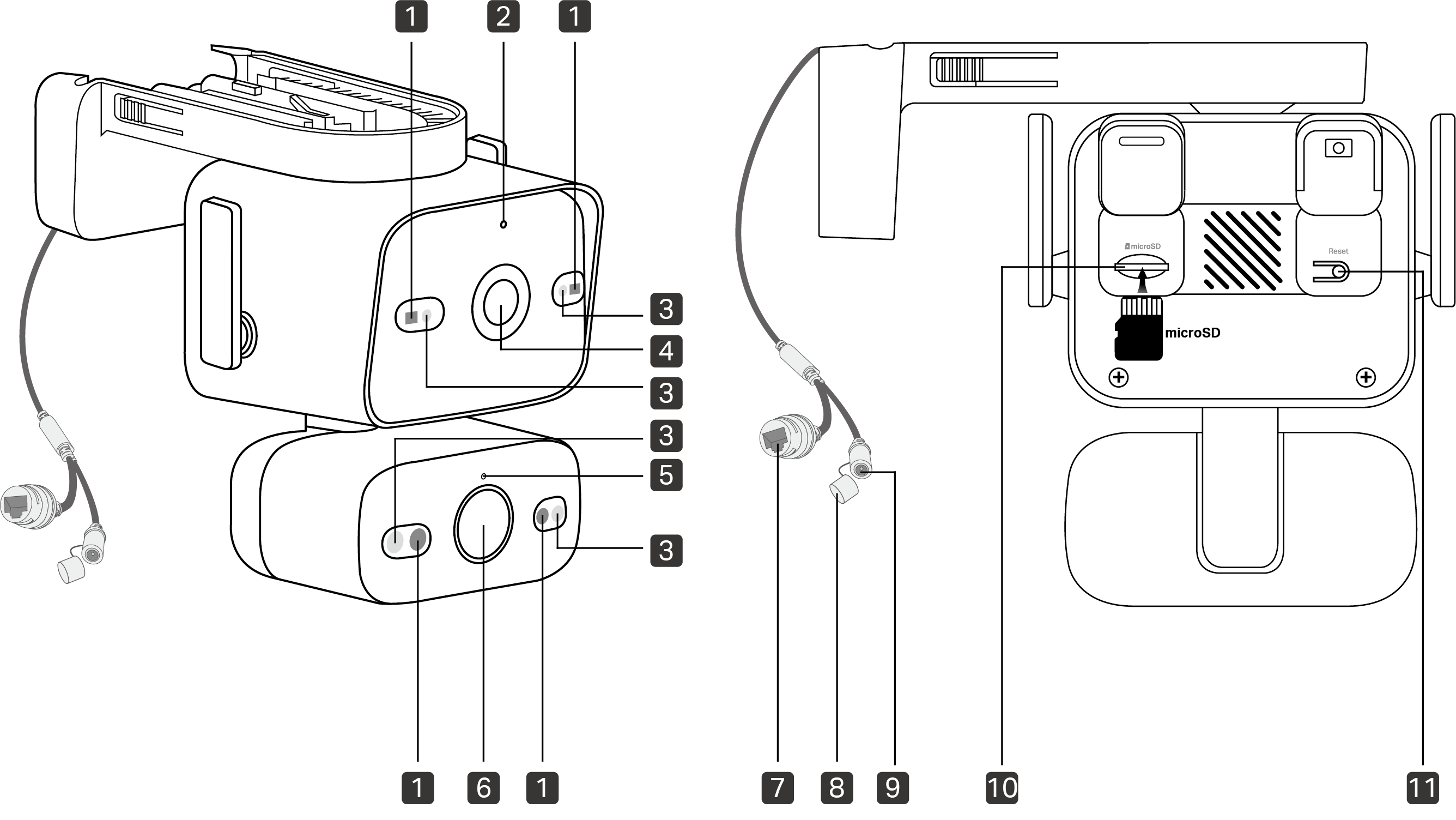 1
2
1
3
4
3
3
5
3
1
6
1
microSD
Reset
microSD
7
8
9
10
11