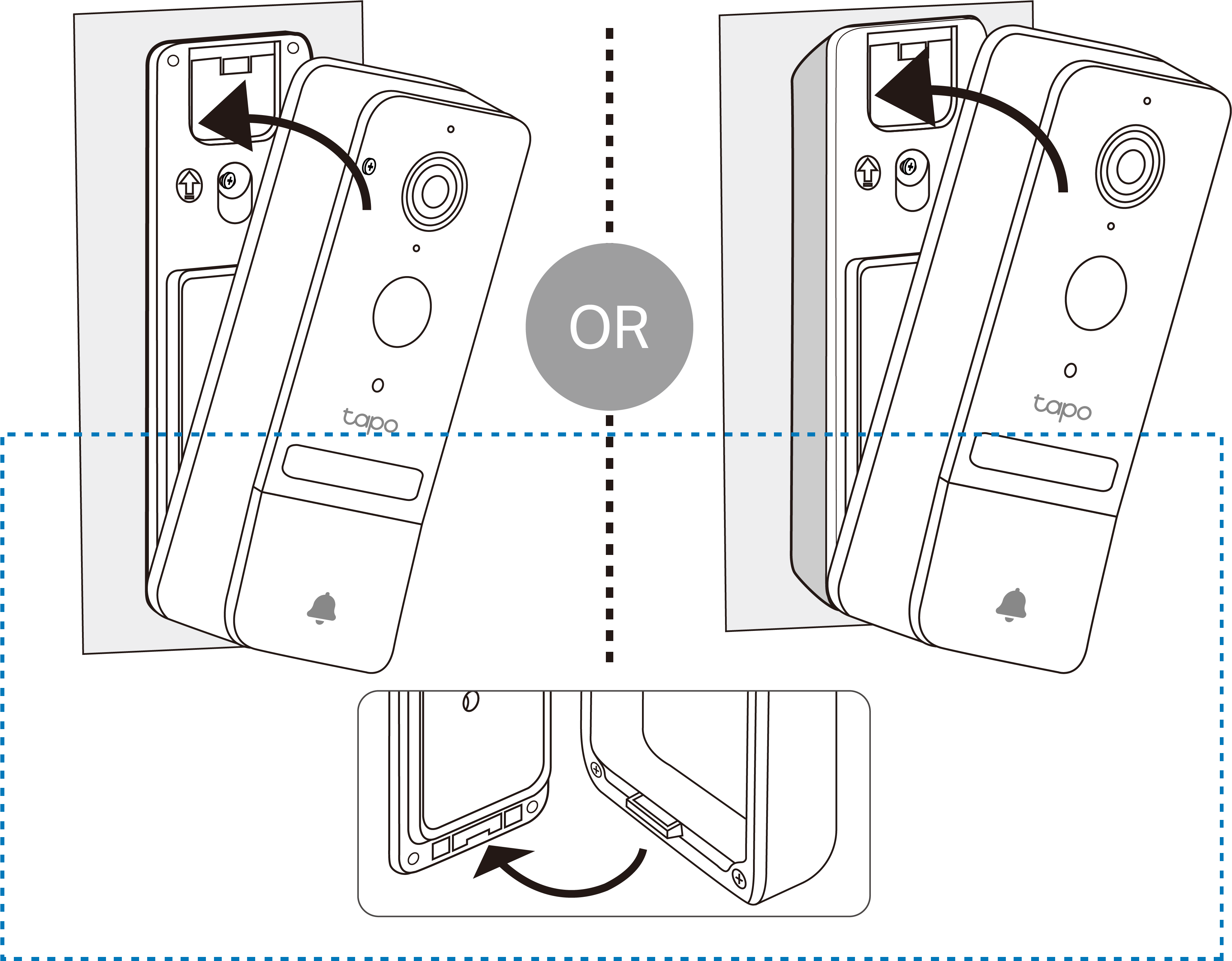 tapo

OR

tapo