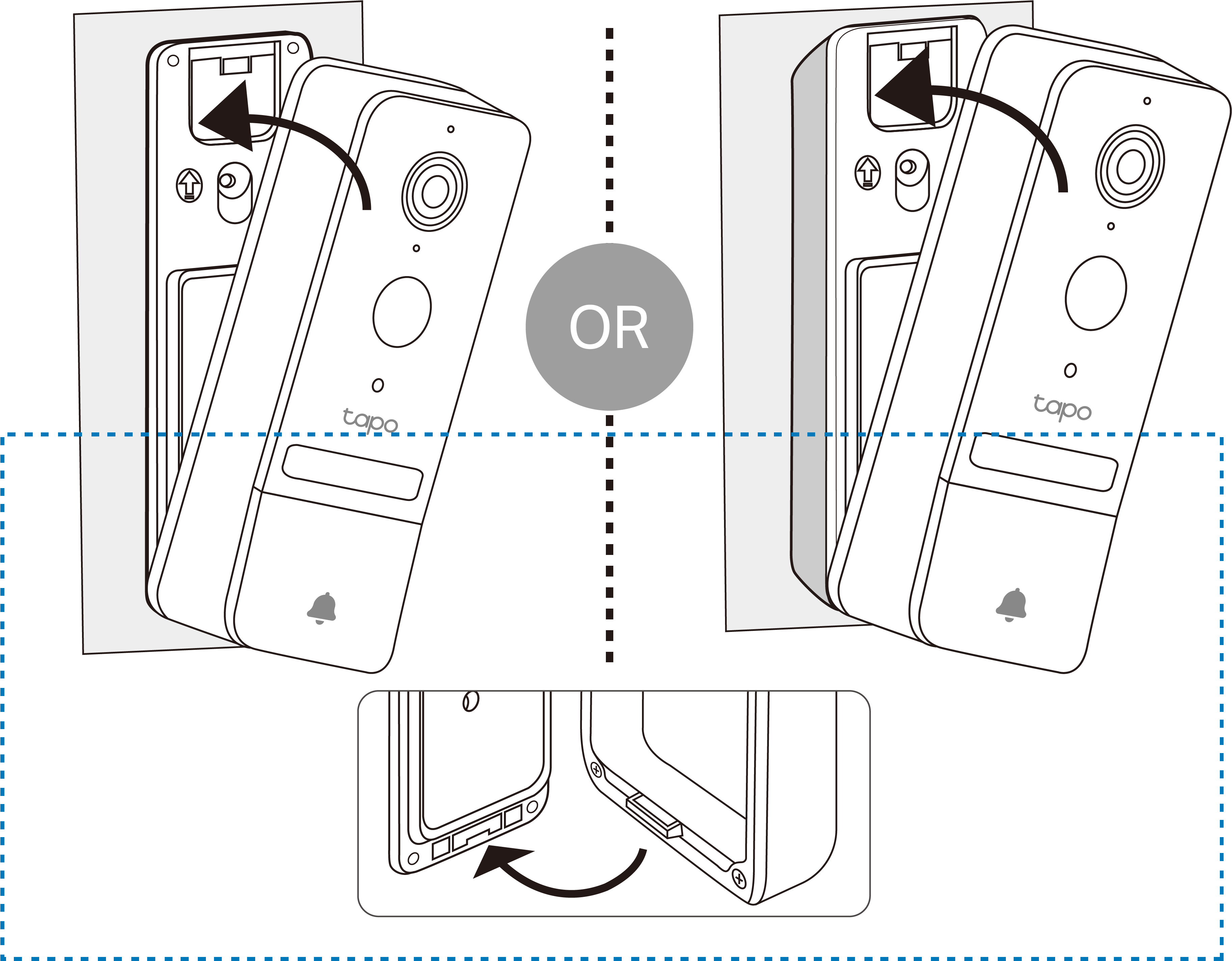 tapo

OR

tapo