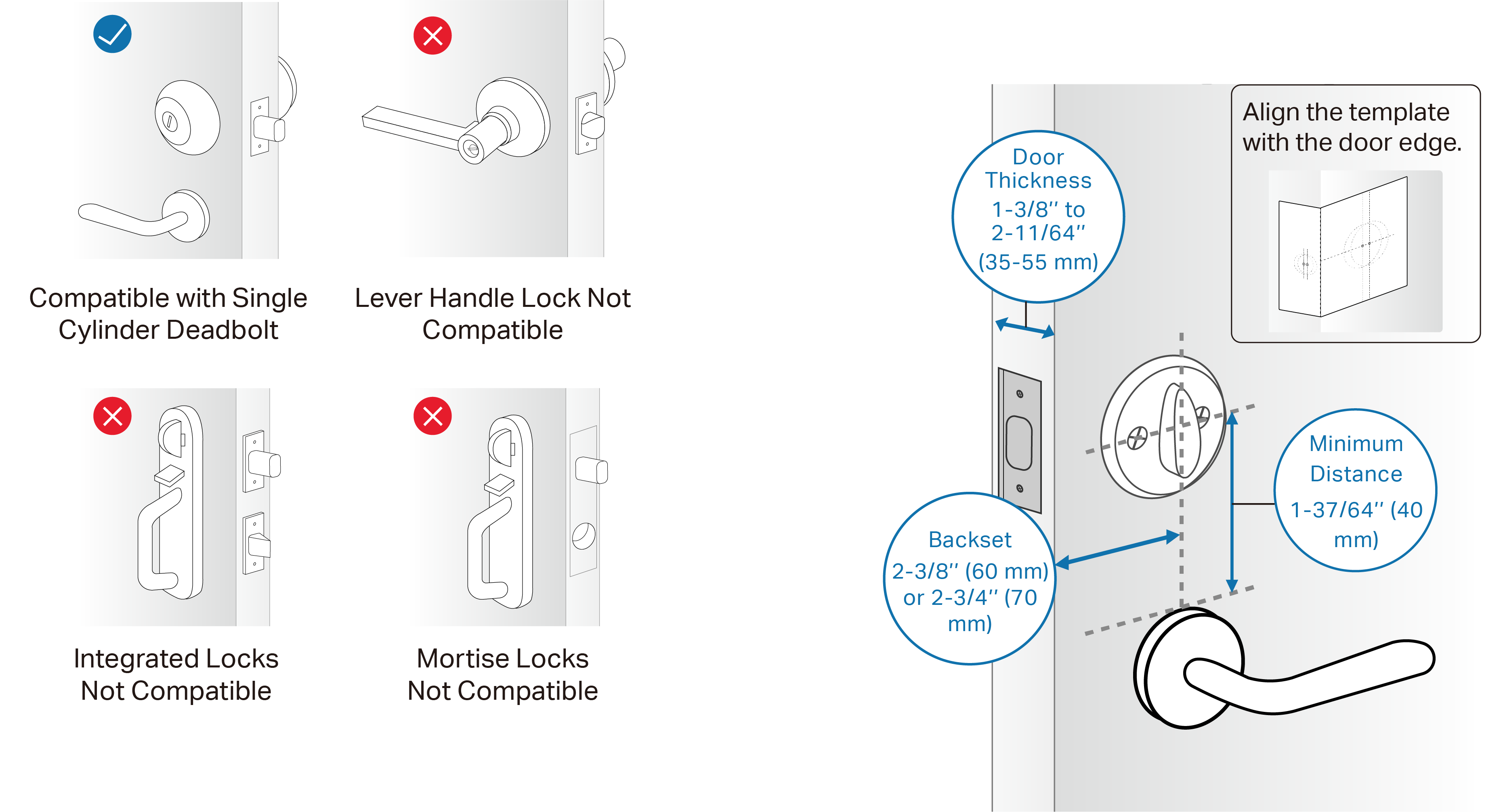 Compatible with Single Cylinder Deadbolt

Lever Handle Lock Not Compatible

Integrated Locks Not Compatible

Mortise Locks Not Compatible

Door Thickness 1-3/8'' to 2-11/64'' (35-55 mm)

Align the template with the door edge.

Minimum Distance 1-37/64'' (40 mm)

Backset 2-3/8'' (60 mm) or 2-3/4'' (70 mm)