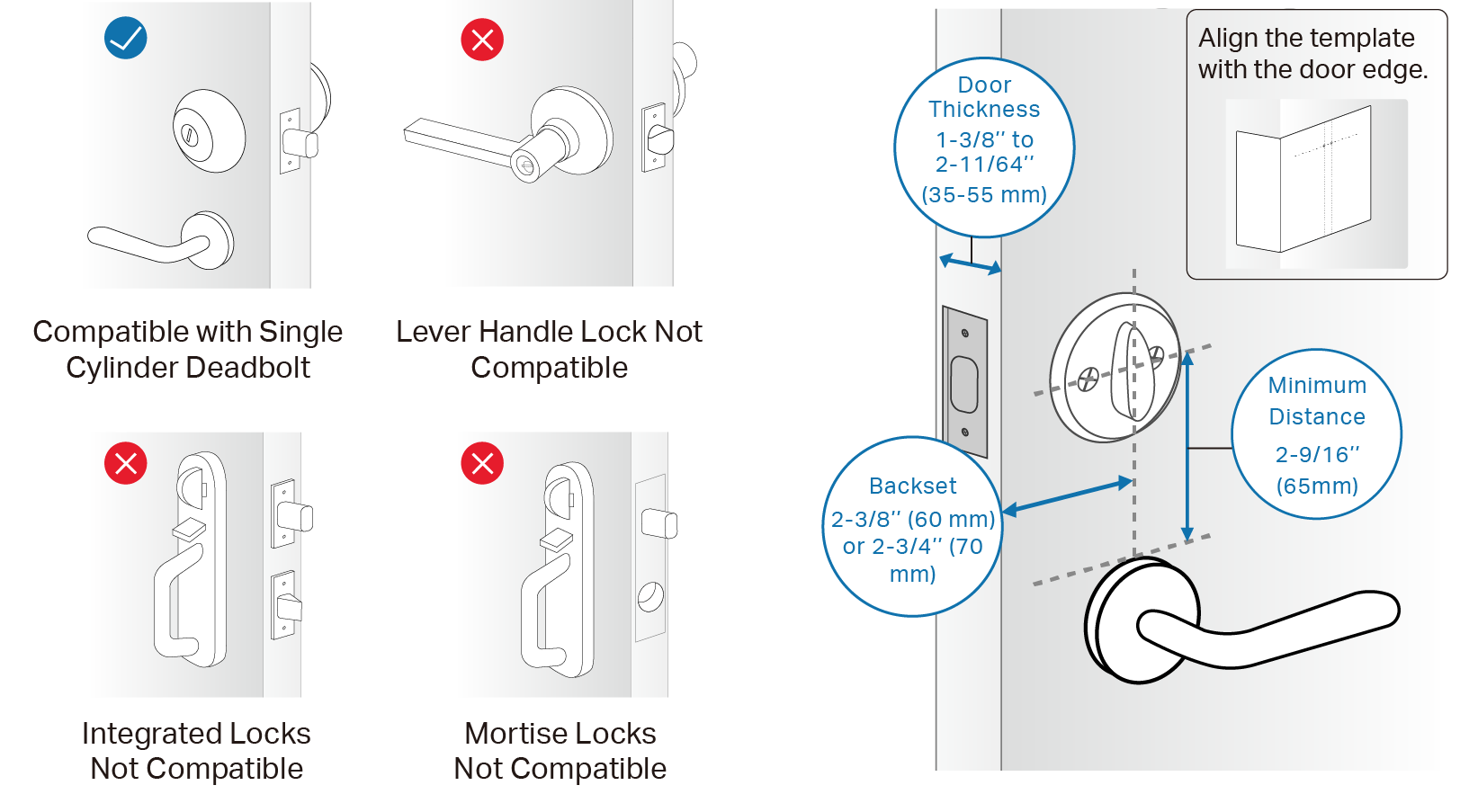 Compatible with Single Cylinder Deadbolt

Lever Handle Lock Not Compatible

Integrated Locks Not Compatible

Mortise Locks Not Compatible

Door Thickness 1-3/8'' to 2-11/64'' (35-55 mm)

Align the template with the door edge.

Minimum Distance 2-9/16'' (65mm)

Backset 2-3/8'' (60 mm) or 2-3/4'' (70 mm)