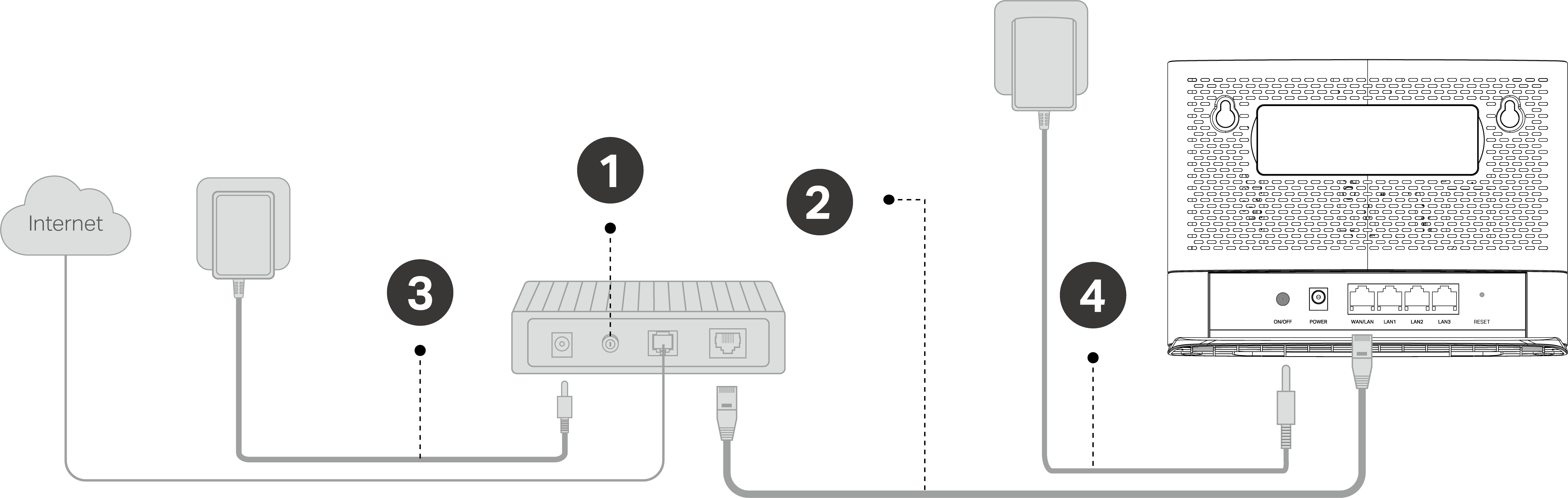 Internet

1

2

3

4

ON/OFF POWER WAN/LAN LAN1 LAN2 LAN3 RESET