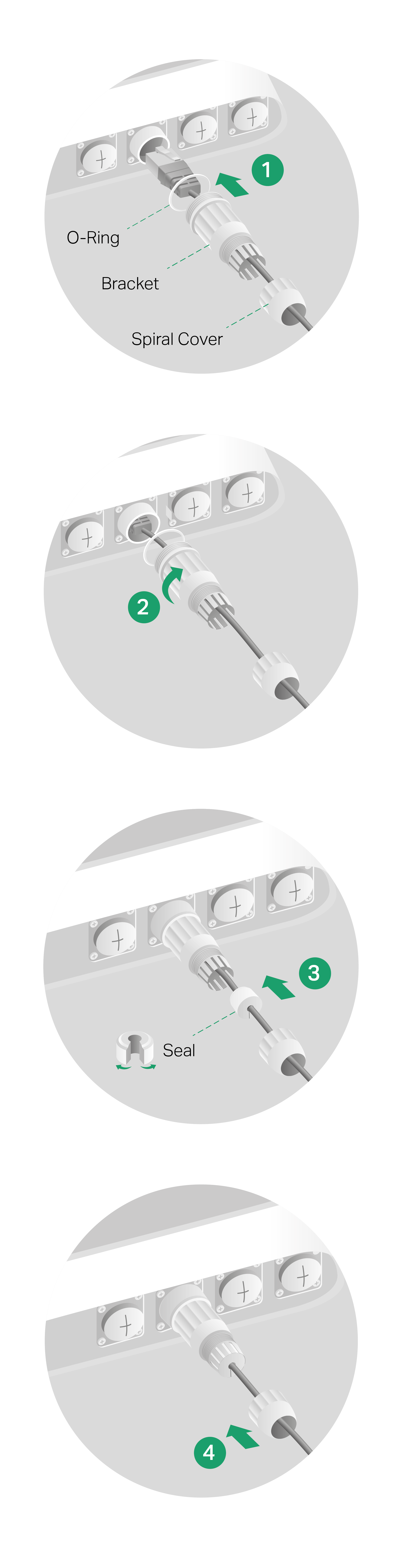 1
O-Ring
Bracket
Spiral Cover

2

3
Seal

4