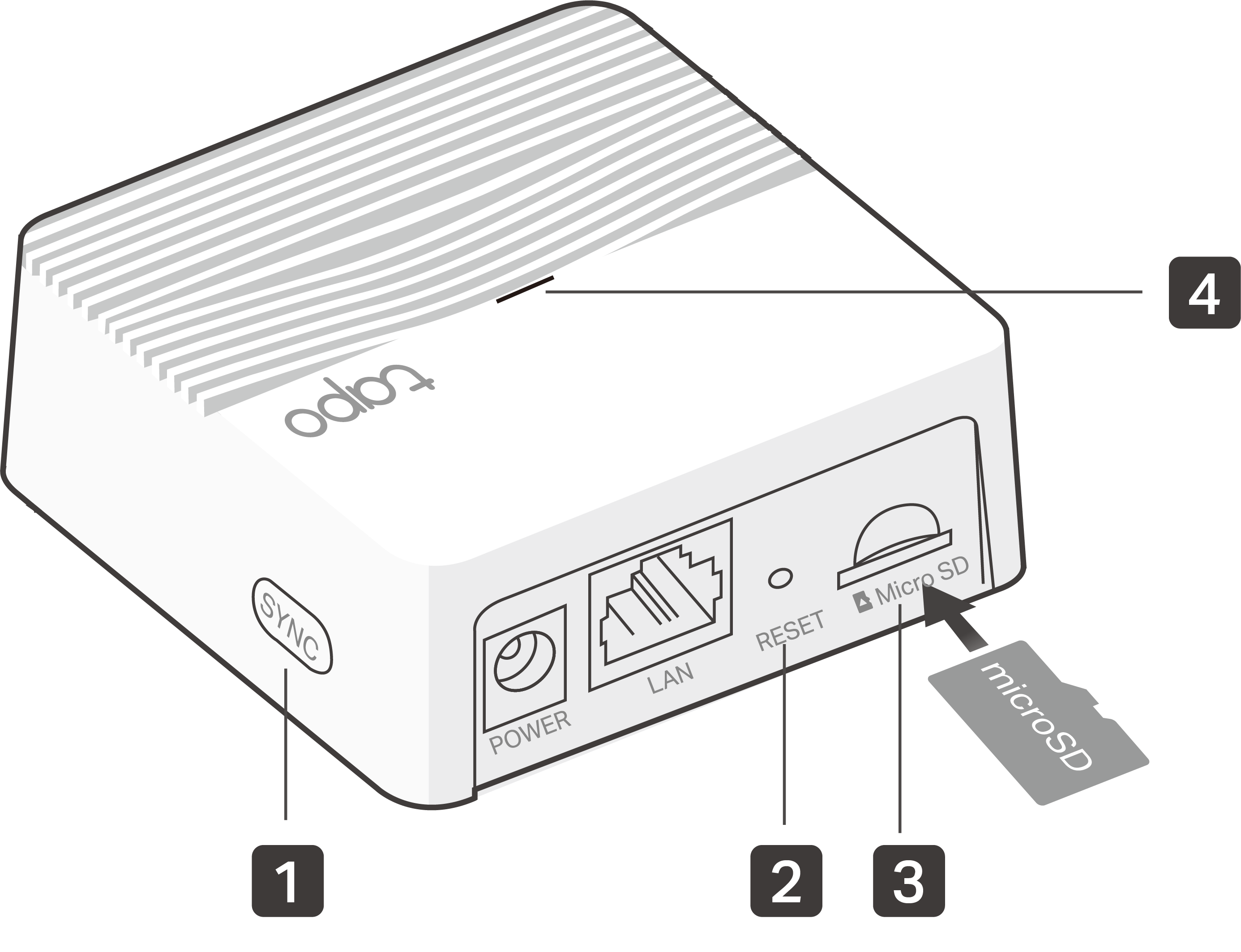 4

tapo

SYNC

POWER

LAN

RESET

Micro SD

microSD

1

2

3