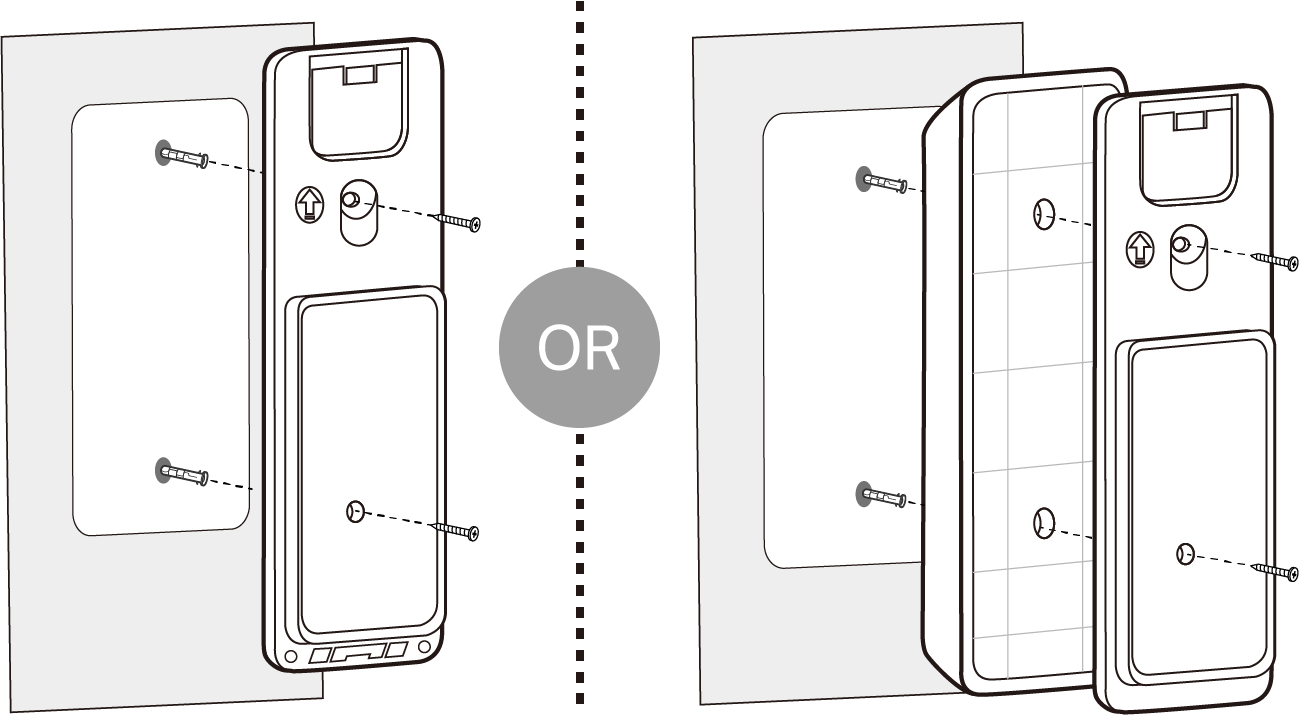 OR