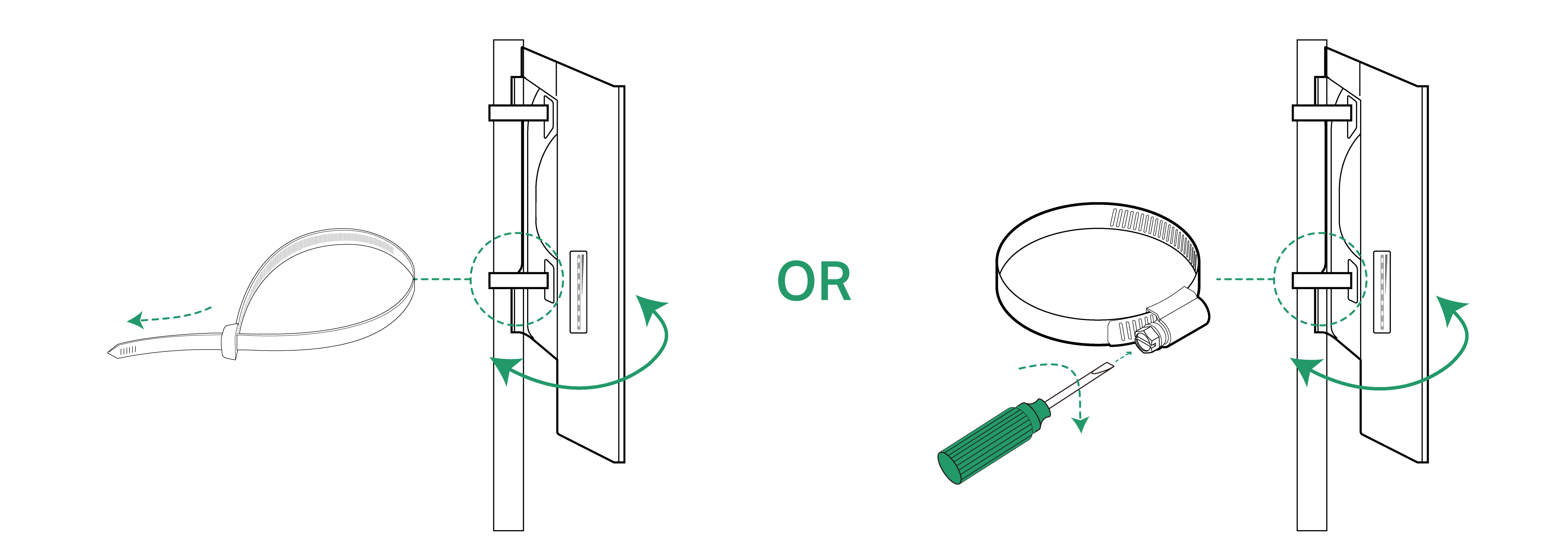 OR