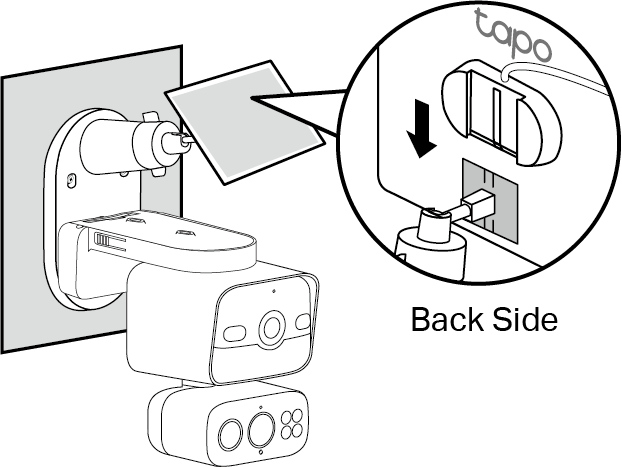 tapo

Back Side