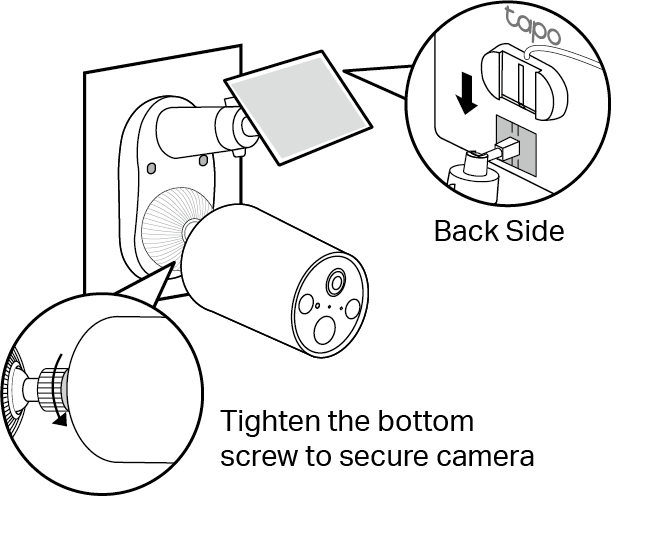 tapo

Back Side

Tighten the bottom screw to secure camera