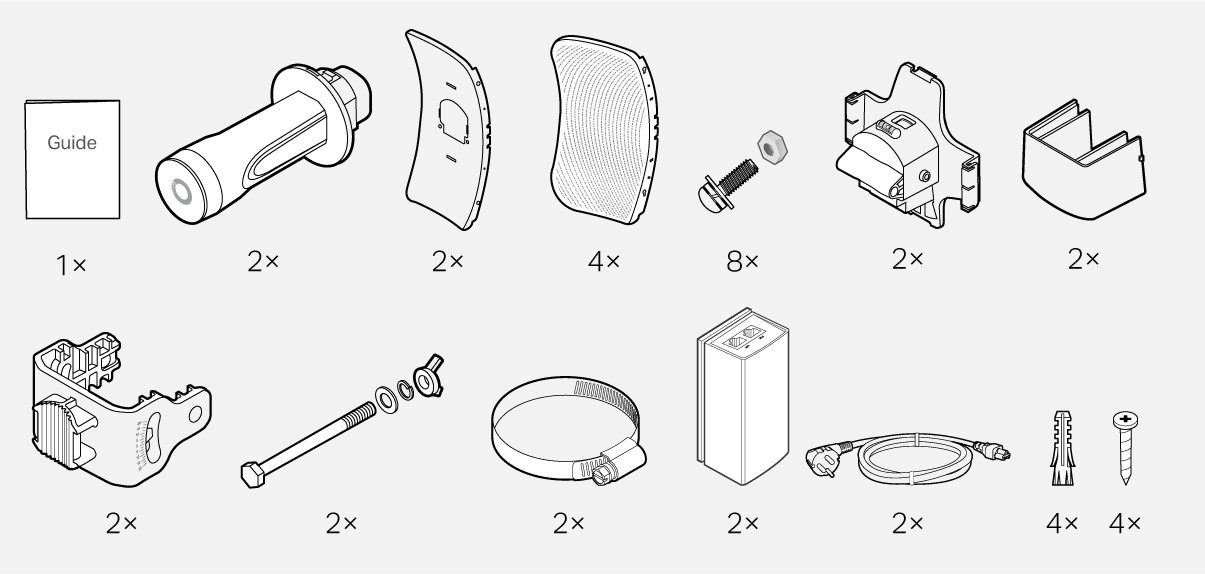 Guide

1×
2×
2×
4×
8×
2×
2×

2×
2×
2×
2×
2×
4×
4×