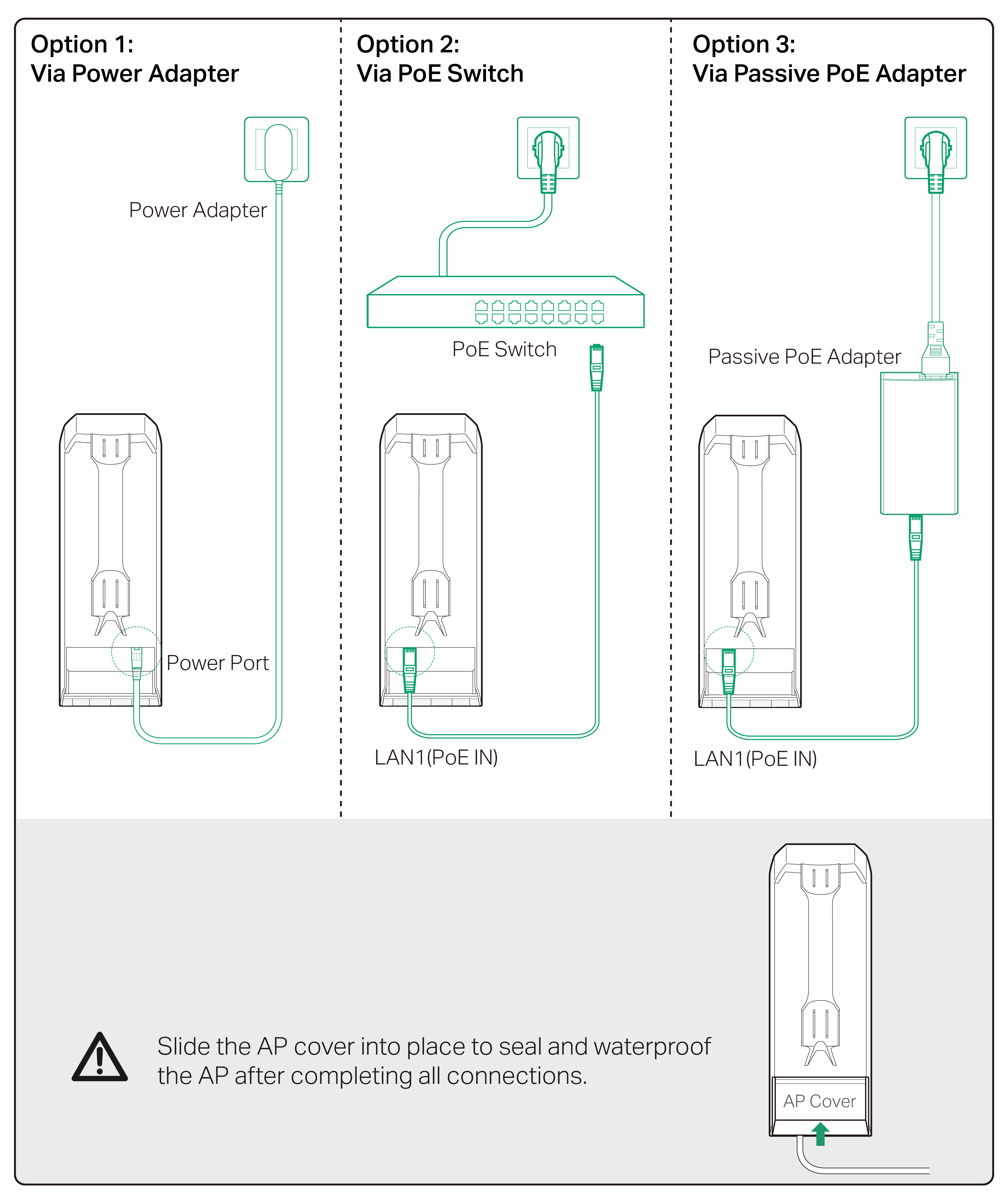 Option 1:
Via Power Adapter

Power Adapter

Power Port

Option 2:
Via PoE Switch

PoE Switch

LAN1(PoE IN)

Option 3:
Via Passive PoE Adapter

Passive PoE Adapter

LAN1(PoE IN)

Slide the AP cover into place to seal and waterproof the AP after completing all connections.

AP Cover