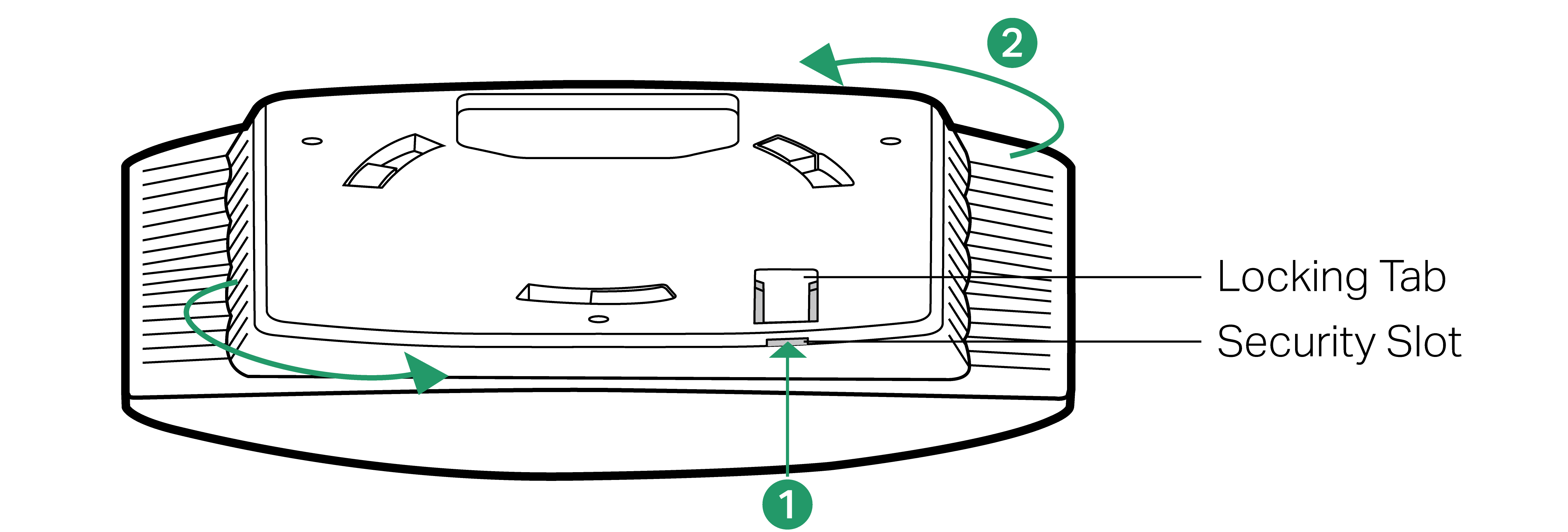 2

Locking Tab

Security Slot

1