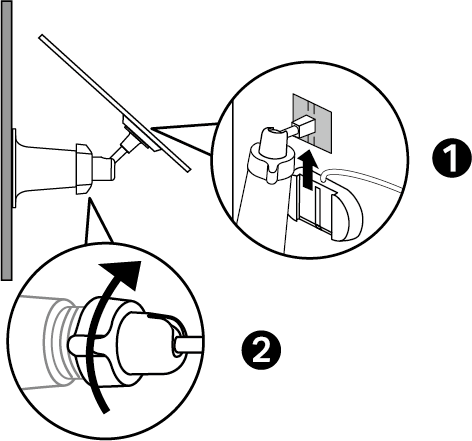 1

2