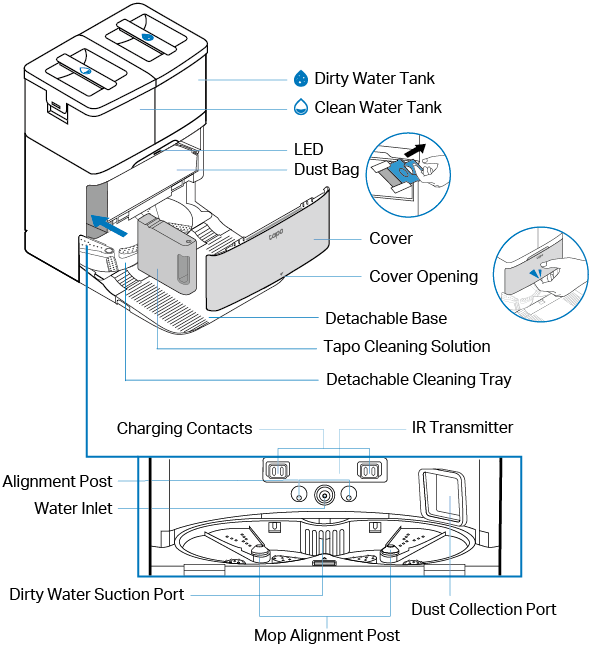 Dirty Water Tank
Clean Water Tank
LED
Dust Bag
tapo
Cover
Cover Opening
Detachable Base
Tapo Cleaning Solution
Detachable Cleaning Tray
Charging Contacts
IR Transmitter
Alignment Post
Water Inlet
Dirty Water Suction Port
Dust Collection Port
Mop Alignment Post