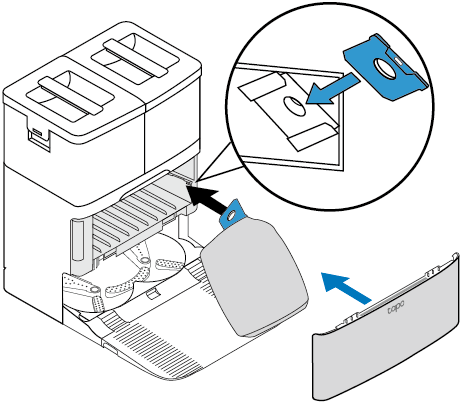 tapo