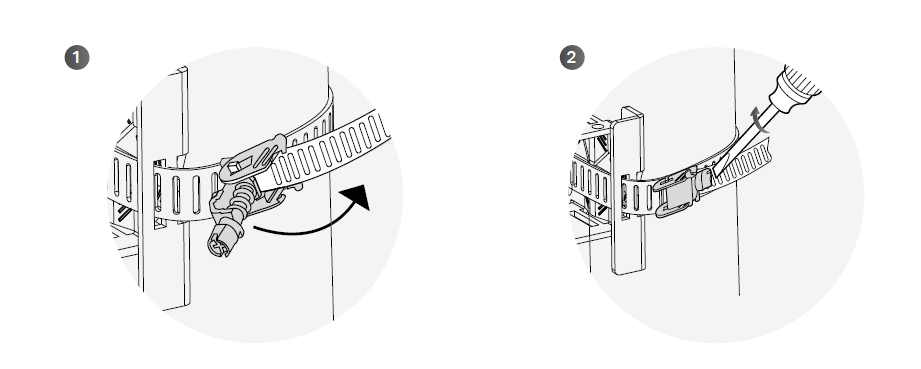 1

2