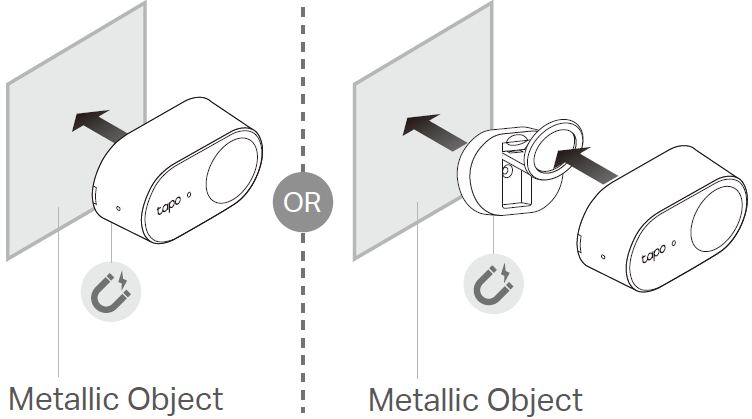 tapo

Metallic Object

OR

tapo

Metallic Object