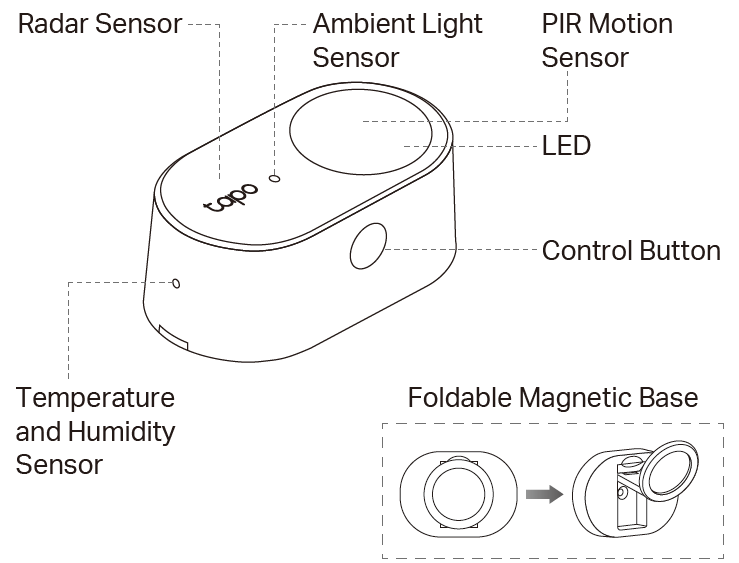 Radar Sensor

Ambient Light Sensor

PIR Motion Sensor

LED

tapo

Control Button

Temperature and Humidity Sensor

Foldable Magnetic Base