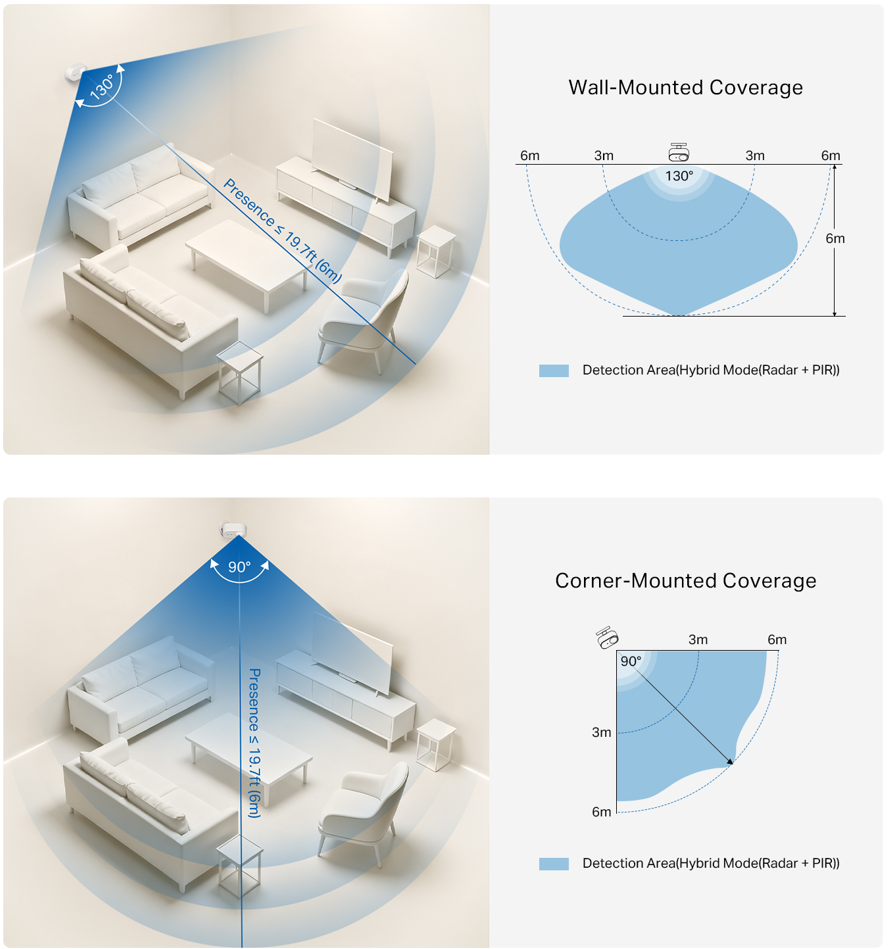 130°

Presence ≤ 19.7ft (6m)

Wall-Mounted Coverage

6m 3m 3m 6m

130°

6m

Detection Area(Hybrid Mode(Radar + PIR))

90°

Presence ≤ 19.7ft (6m)

Corner-Mounted Coverage

3m 6m

90°

3m

6m

Detection Area(Hybrid Mode(Radar + PIR))