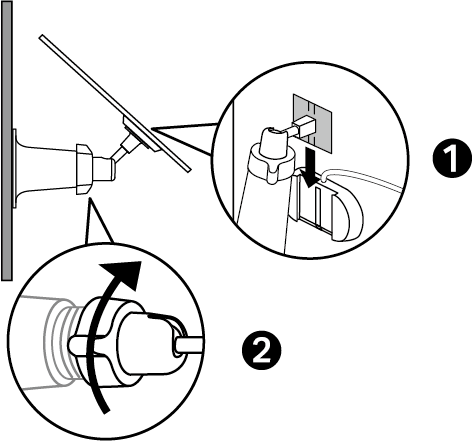 1

2